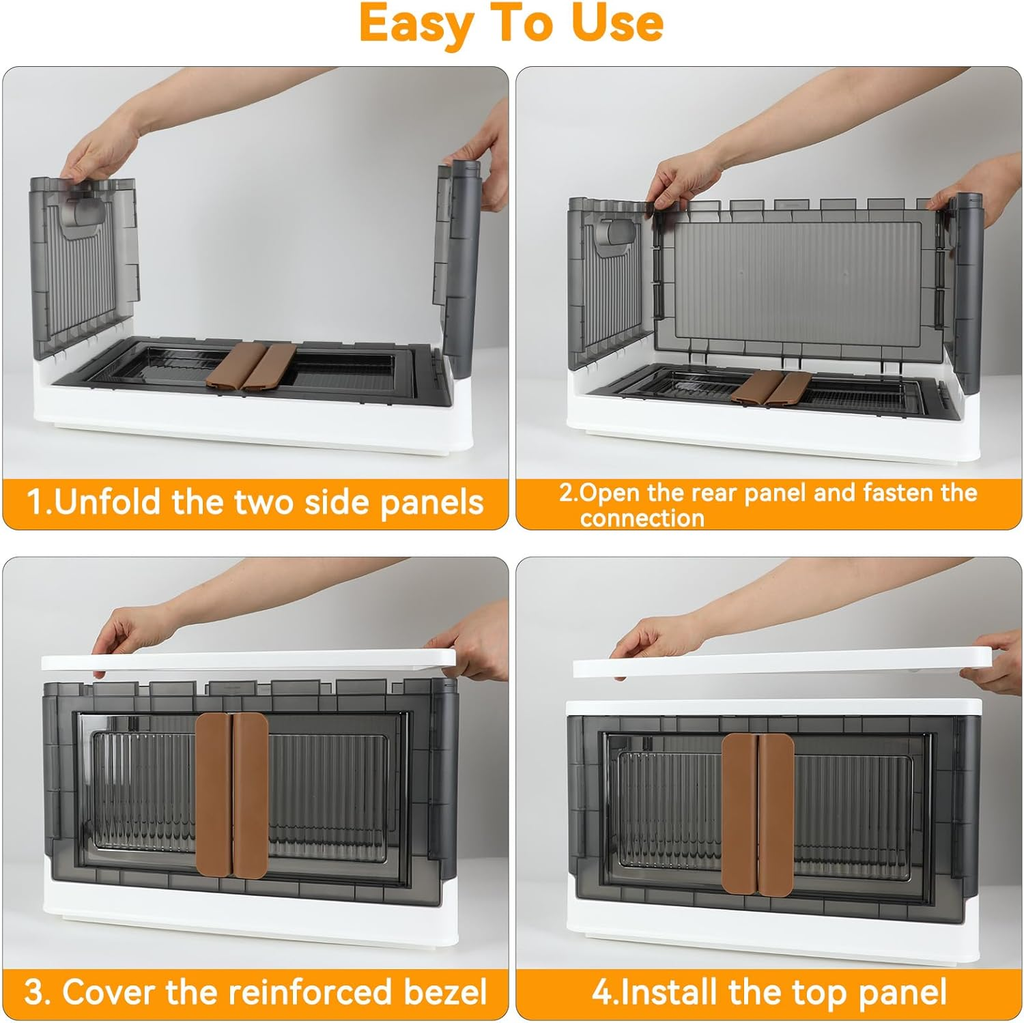 Easy To Use

1.Unfold the two side panels

2.Open the rear panel and fasten the connection

3. Cover the reinforced bezel

4.Install the top panel