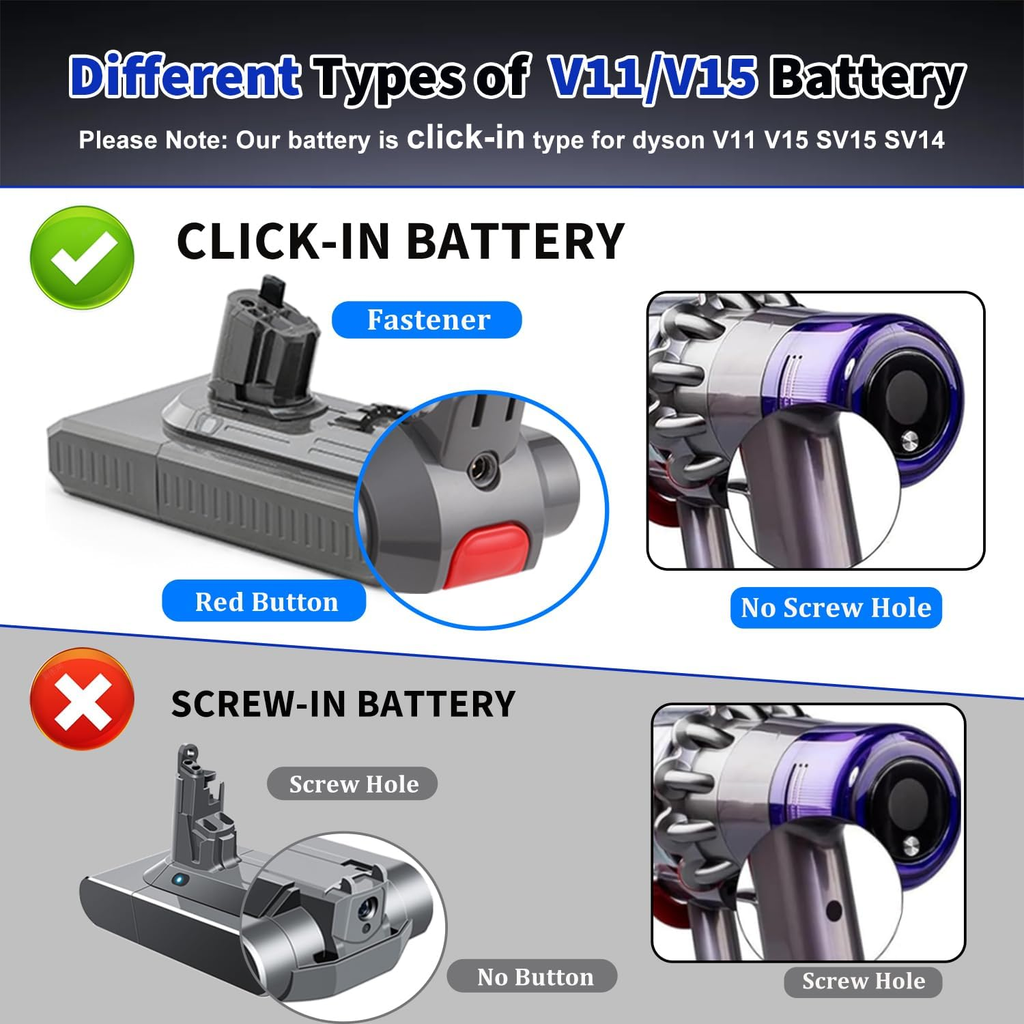 Different Types of V11/V15 Battery

Please Note: Our battery is click-in type for dyson V11 V15 SV15 SV14

CLICK-IN BATTERY

Fastener

Red Button

No Screw Hole

SCREW-IN BATTERY

Screw Hole

No Button

Screw Hole