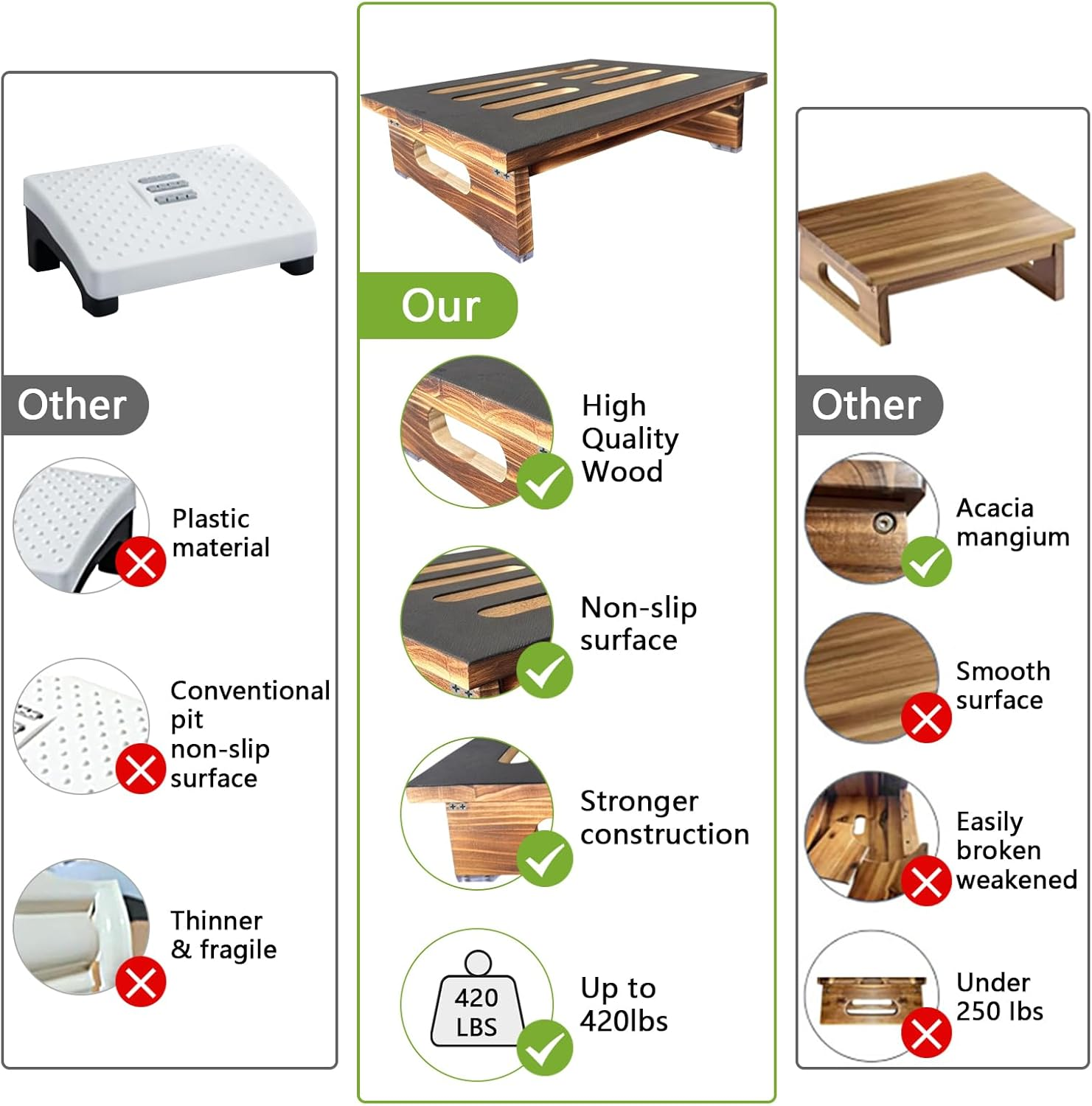 Other

Plastic material

Conventional pit non-slip surface

Thinner & fragile

Our

High Quality Wood

Non-slip surface

Stronger construction

420 LBS

Up to 420lbs

Other

Acacia mangium

Smooth surface

Easily broken weakened

Under 250 lbs