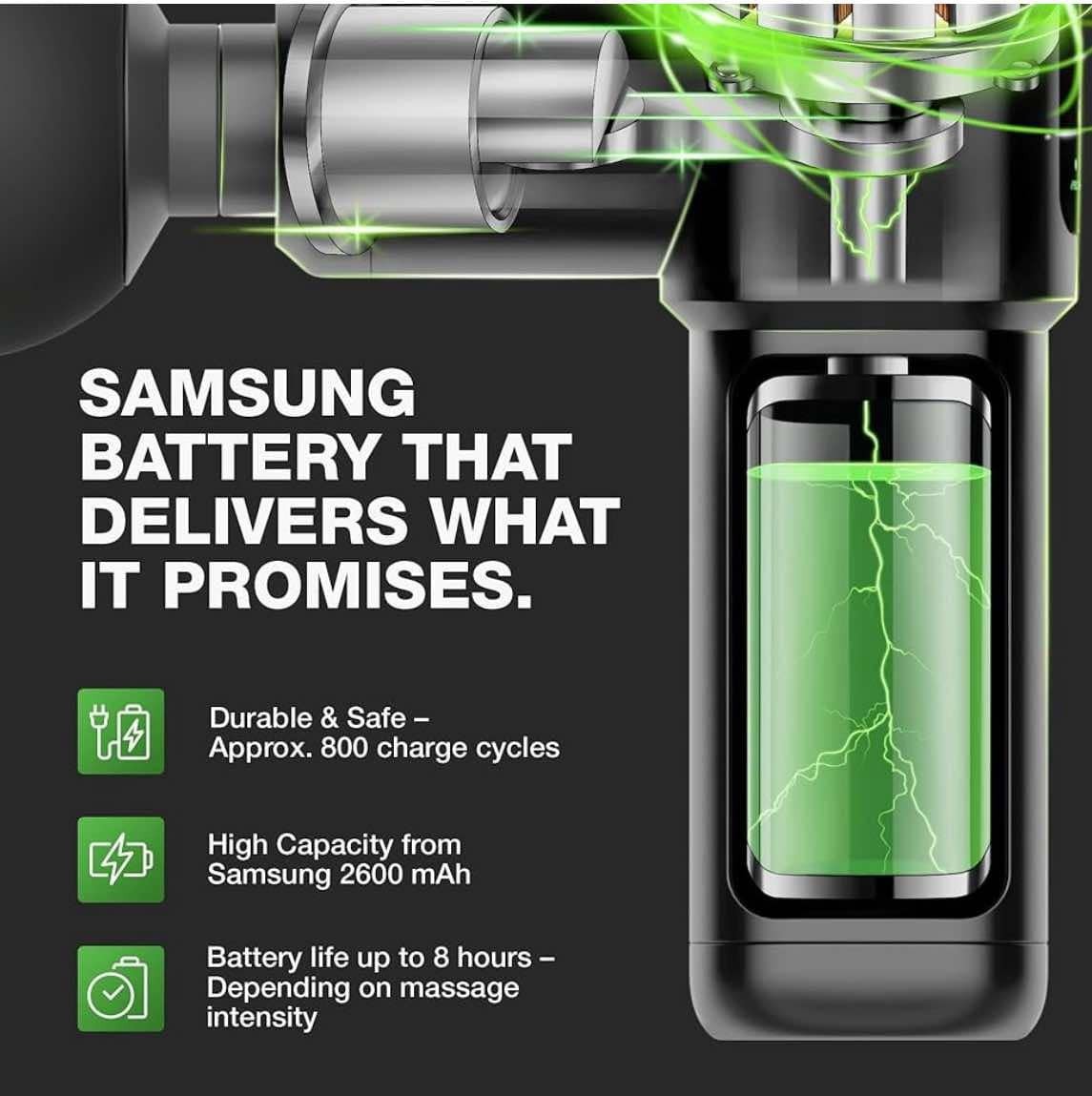 SAMSUNG BATTERY THAT DELIVERS WHAT IT PROMISES.

Durable & Safe – Approx. 800 charge cycles

High Capacity from Samsung 2600 mAh

Battery life up to 8 hours – Depending on massage intensity