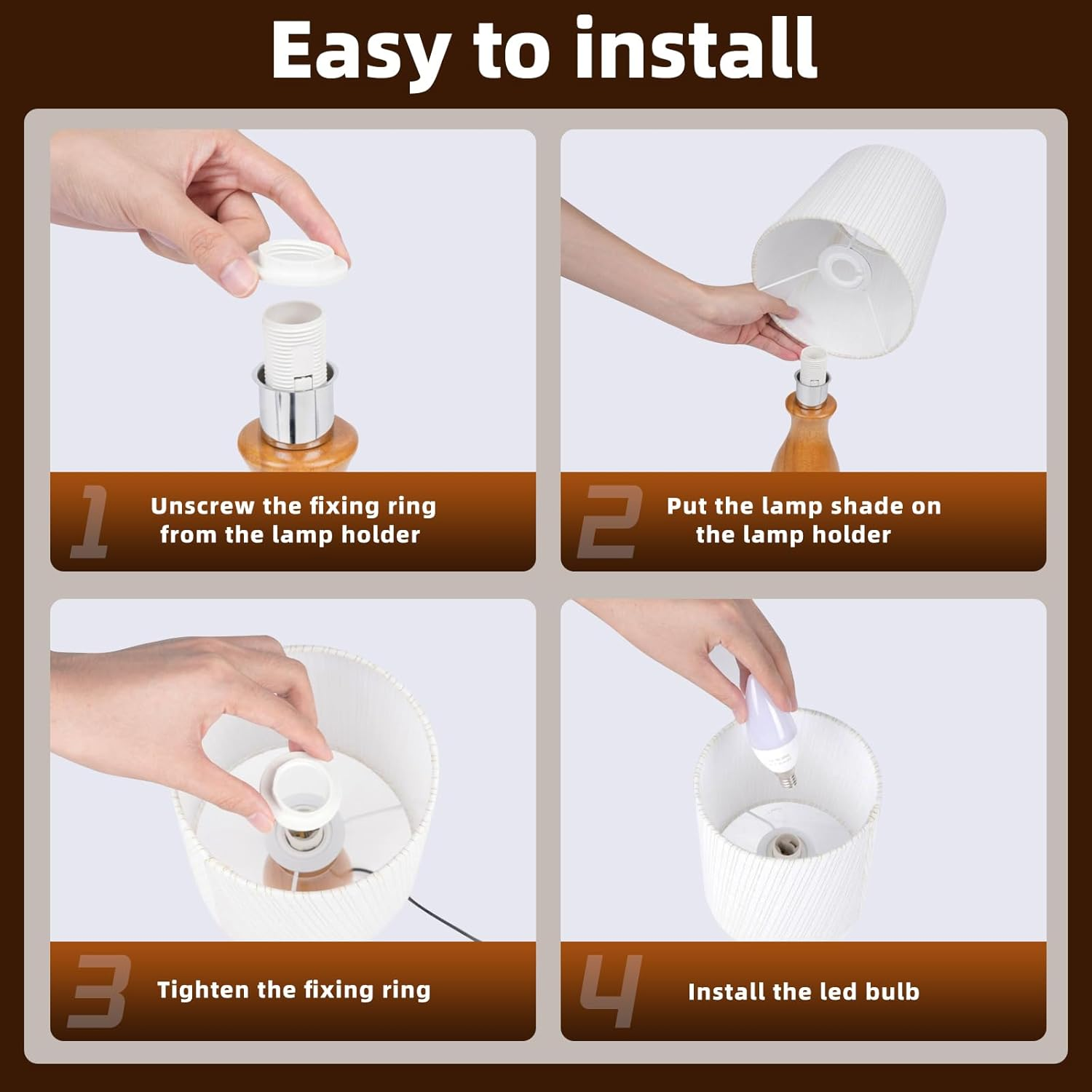 Easy to install

1
Unscrew the fixing ring from the lamp holder

2
Put the lamp shade on the lamp holder

3
Tighten the fixing ring

4
Install the led bulb