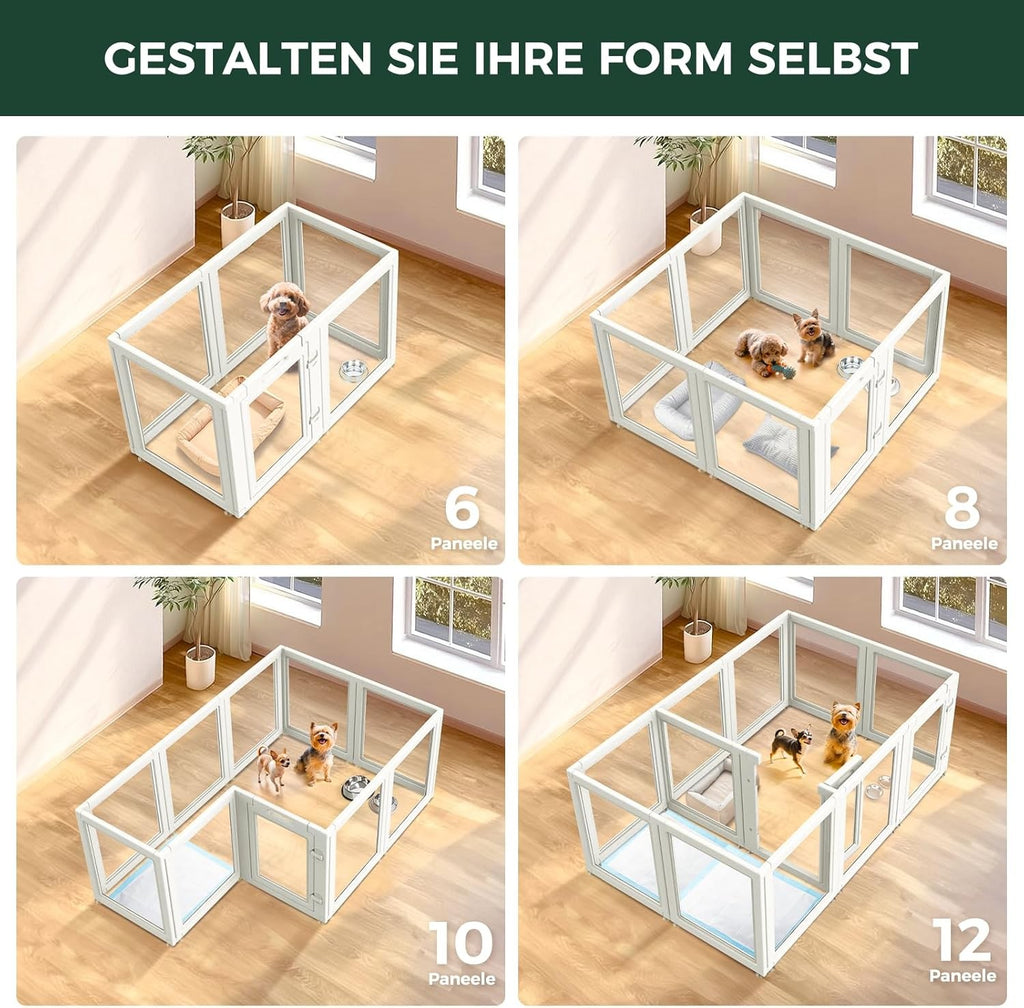 GESTALTEN SIE IHRE FORM SELBST

6
Paneele

8
Paneele

10
Paneele

12
Paneele